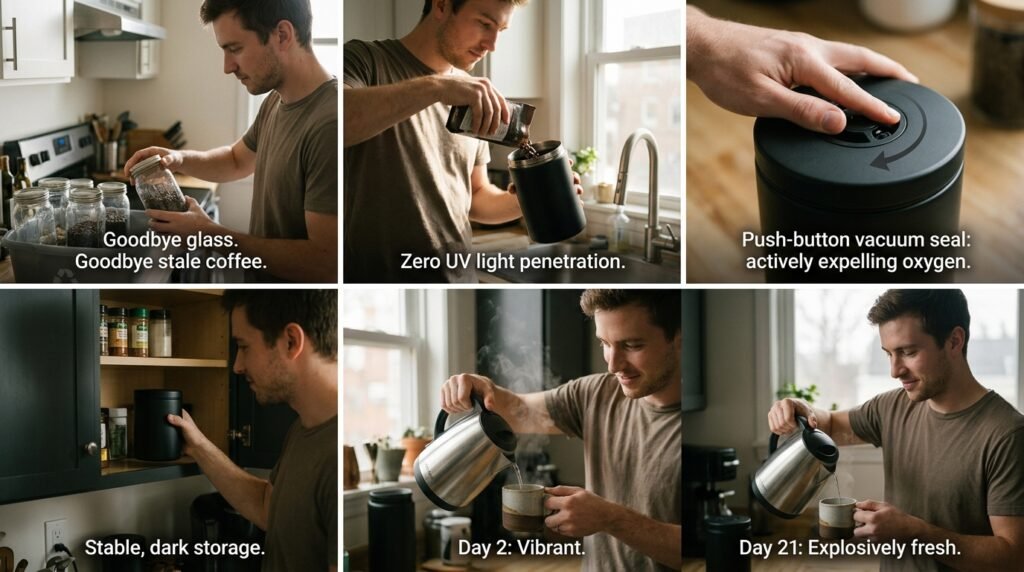 Goodbye glass.
Goodbye stale coffee.

Zero UV light penetration.

Push-button vacuum seal:
actively expelling oxygen.

Stable, dark storage.

Day 2: Vibrant.

Day 21: Explosively fresh.