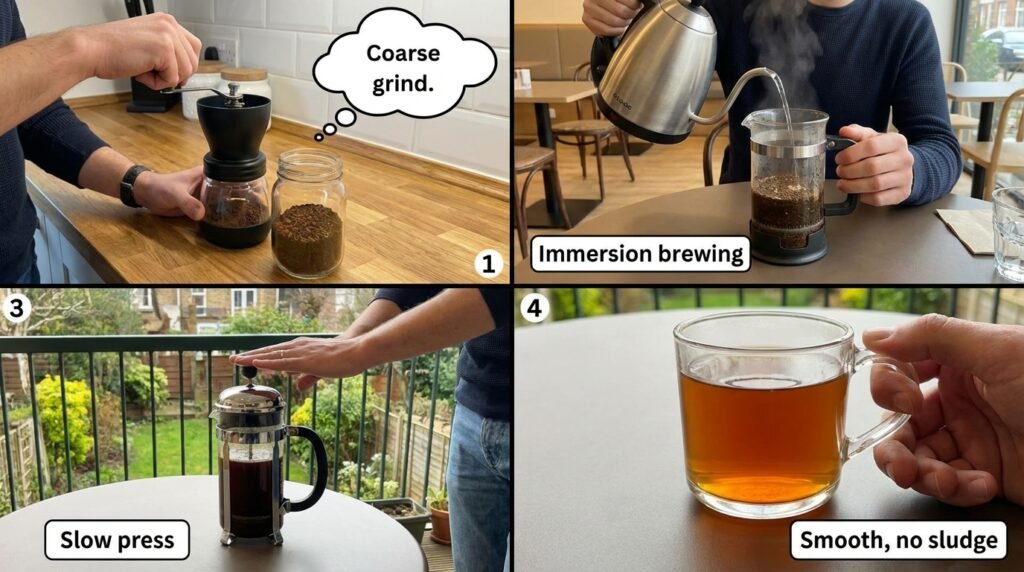 Coarse grind.

1

Immersion brewing

3

Slow press

4

Smooth, no sludge